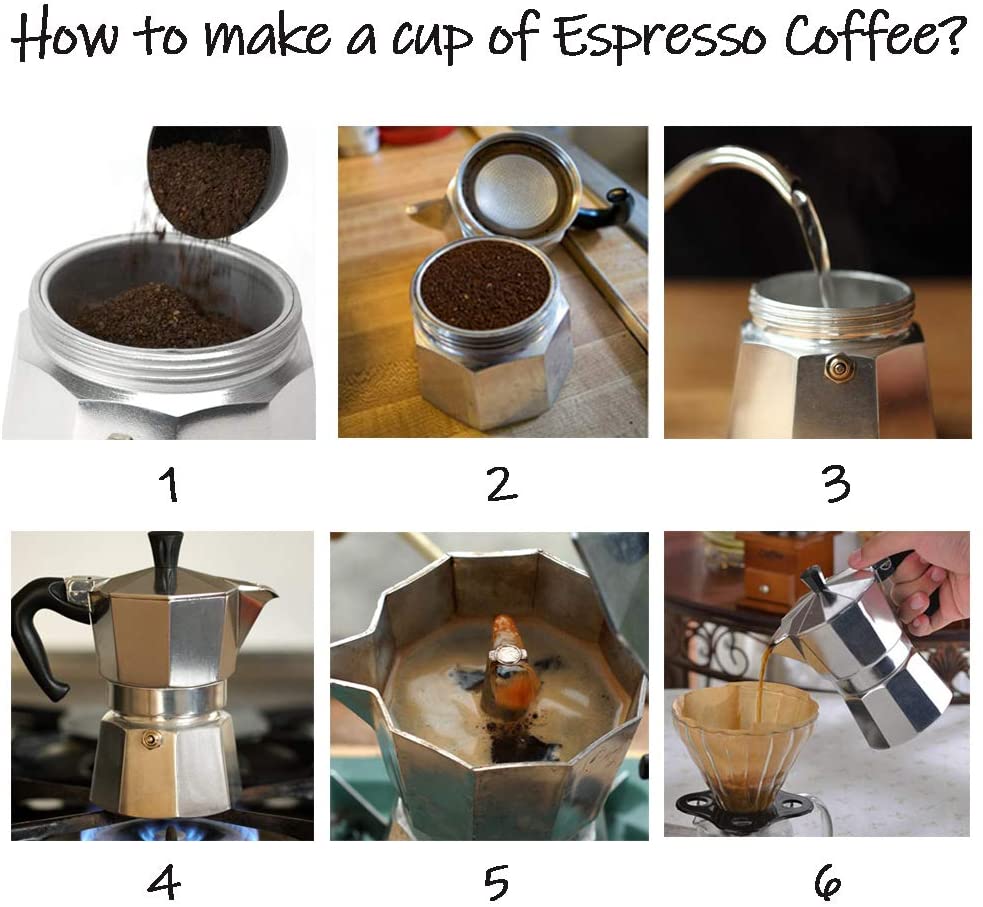 How to make a cup of Espresso Coffee?

1

2

3

4

5

6